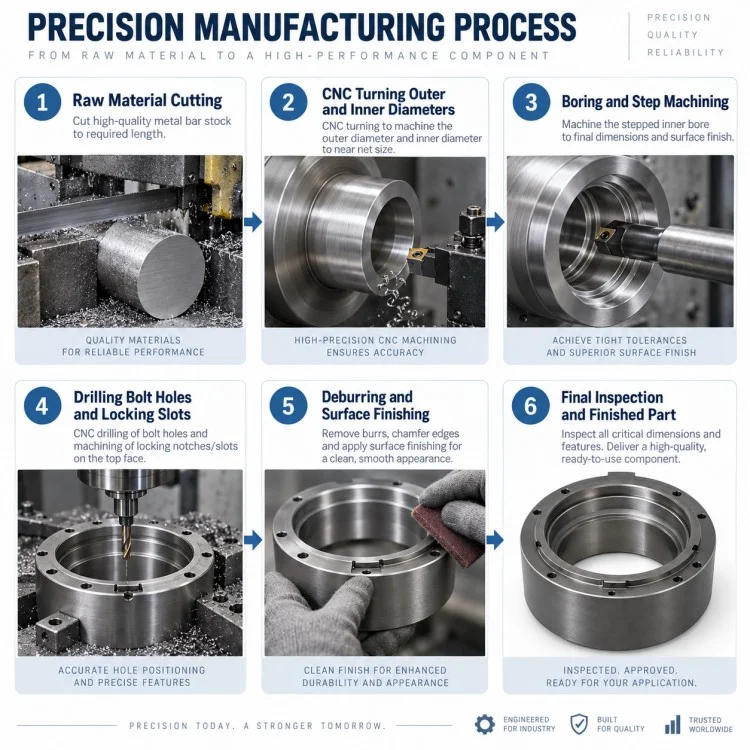 PRECISION MANUFACTURING PROCESS
FROM RAW MATERIAL TO A HIGH-PERFORMANCE COMPONENT

PRECISION
QUALITY
RELIABILITY

1 Raw Material Cutting
Cut high-quality metal bar stock to required length.
QUALITY MATERIALS FOR RELIABLE PERFORMANCE

2 CNC Turning Outer and Inner Diameters
CNC turning to machine the outer diameter and inner diameter to near net size.
HIGH-PRECISION CNC MACHINING ENSURES ACCURACY

3 Boring and Step Machining
Machine the stepped inner bore to final dimensions and surface finish.
ACHIEVE TIGHT TOLERANCES AND SUPERIOR SURFACE FINISH

4 Drilling Bolt Holes and Locking Slots
CNC drilling of bolt holes and machining of locking notches/slots on the top face.
ACCURATE HOLE POSITIONING AND PRECISE FEATURES

5 Deburring and Surface Finishing
Remove burrs, chamfer edges and apply surface finishing for a clean, smooth appearance.
CLEAN FINISH FOR ENHANCED DURABILITY AND APPEARANCE

6 Final Inspection and Finished Part
Inspect all critical dimensions and features. Deliver a high-quality, ready-to-use component.
INSPECTED. APPROVED. READY FOR YOUR APPLICATION.

PRECISION TODAY. A STRONGER TOMORROW.

ENGINEERED FOR INDUSTRY
BUILT FOR QUALITY
TRUSTED WORLDWIDE